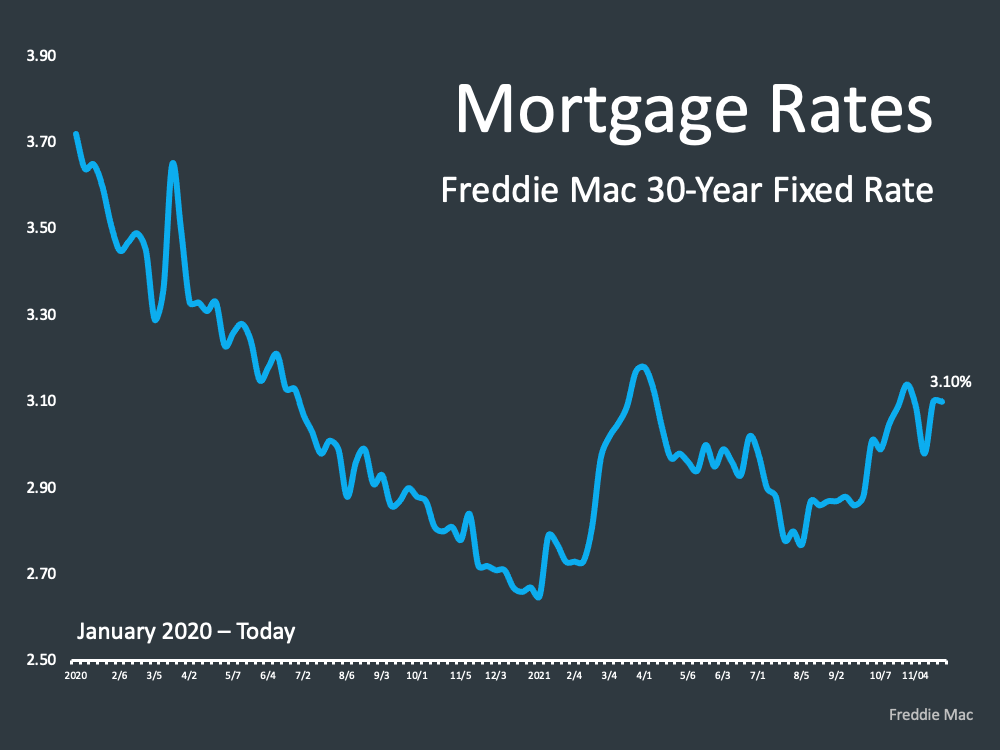 Mortgage Rates

Freddie Mac 30-Year Fixed Rate

3.90
3.70
3.50
3.30
3.10
2.90
2.70
2.50

3.10%

January 2020 – Today

2020 2/6 3/5 4/2 5/7 6/4 7/2 8/6 9/3 10/1 11/5 12/3 2021 2/4 3/4 4/1 5/6 6/3 7/1 8/5 9/2 10/7 11/04

Freddie Mac